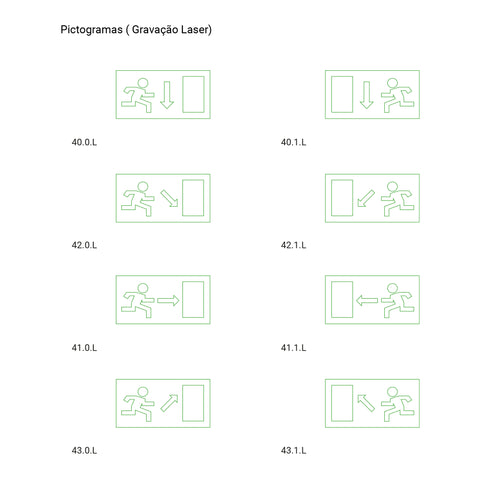 Pictogramas ( Gravação Laser)

40.0.L

40.1.L

42.0.L

42.1.L

41.0.L

41.1.L

43.0.L

43.1.L