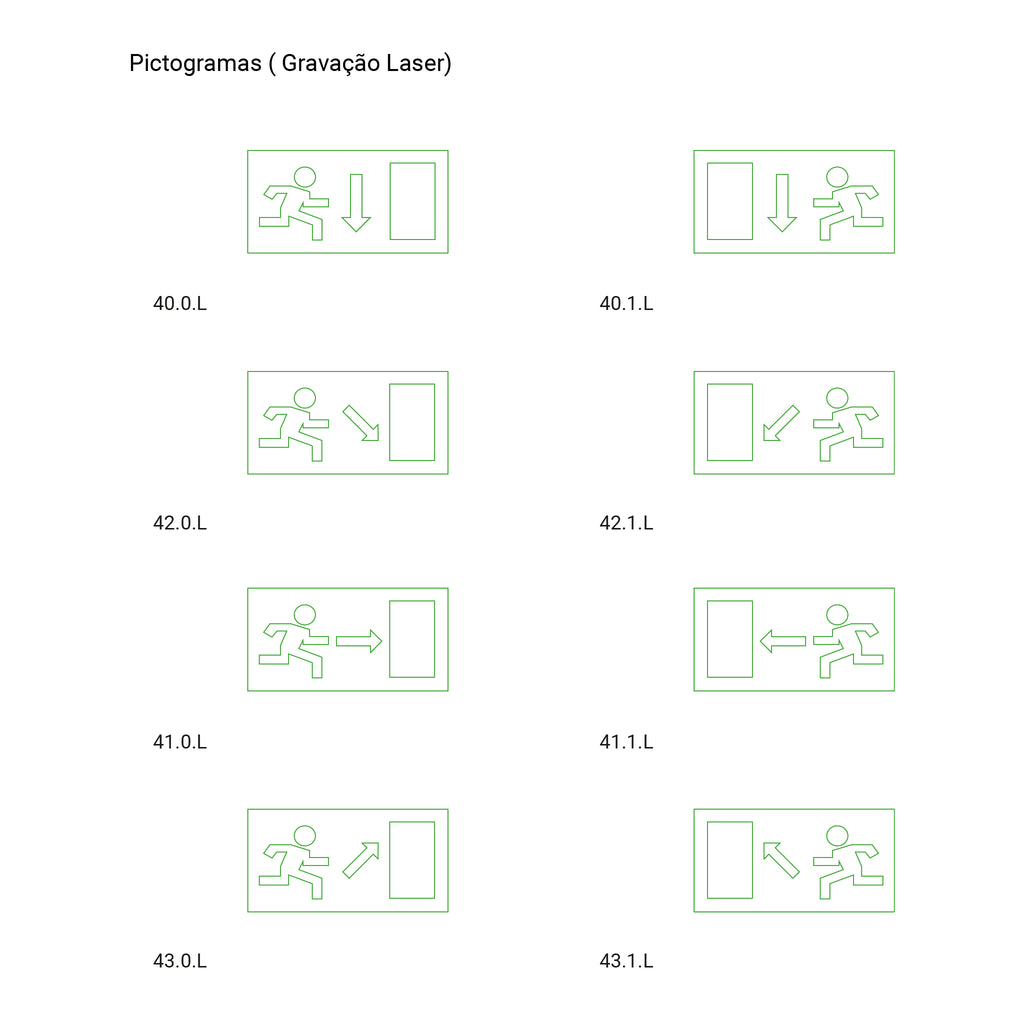 Pictogramas ( Gravação Laser)

40.0.L

40.1.L

42.0.L

42.1.L

41.0.L

41.1.L

43.0.L

43.1.L