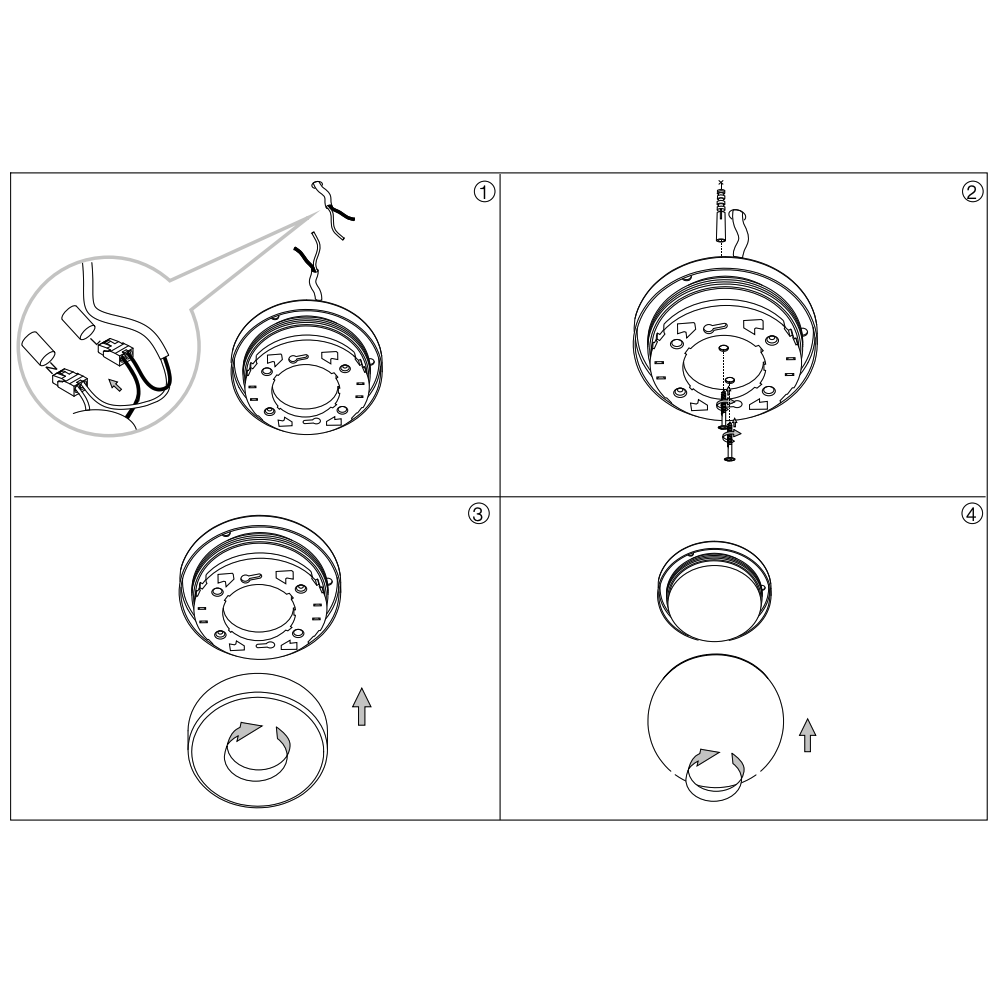 ①

②

③

④